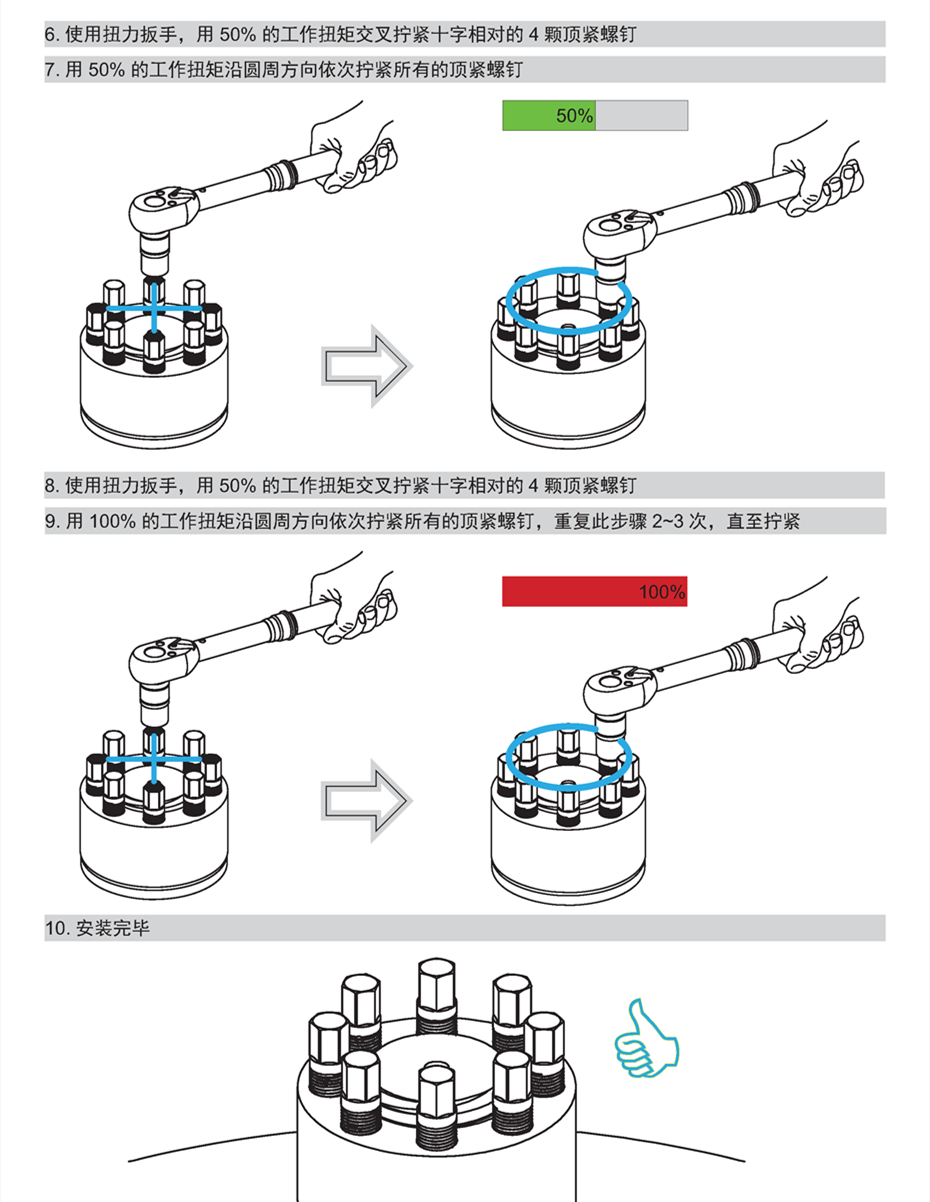 6. 使用扭力扳手，用 50% 的工作扭矩交叉拧紧十字相对的 4 颗顶紧螺钉

7. 用 50% 的工作扭矩沿圆周方向依次拧紧所有的顶紧螺钉

50%

8. 使用扭力扳手，用 50% 的工作扭矩交叉拧紧十字相对的 4 颗顶紧螺钉

9. 用 100% 的工作扭矩沿圆周方向依次拧紧所有的顶紧螺钉，重复此步骤 2~3 次，直至拧紧

100%

10. 安装完毕